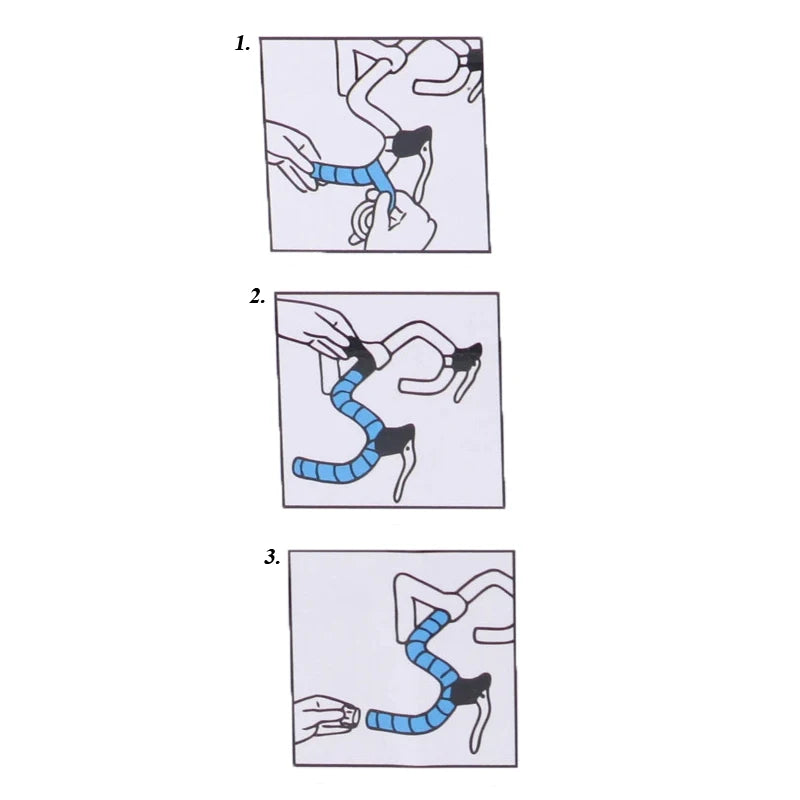 1.

2.

3.